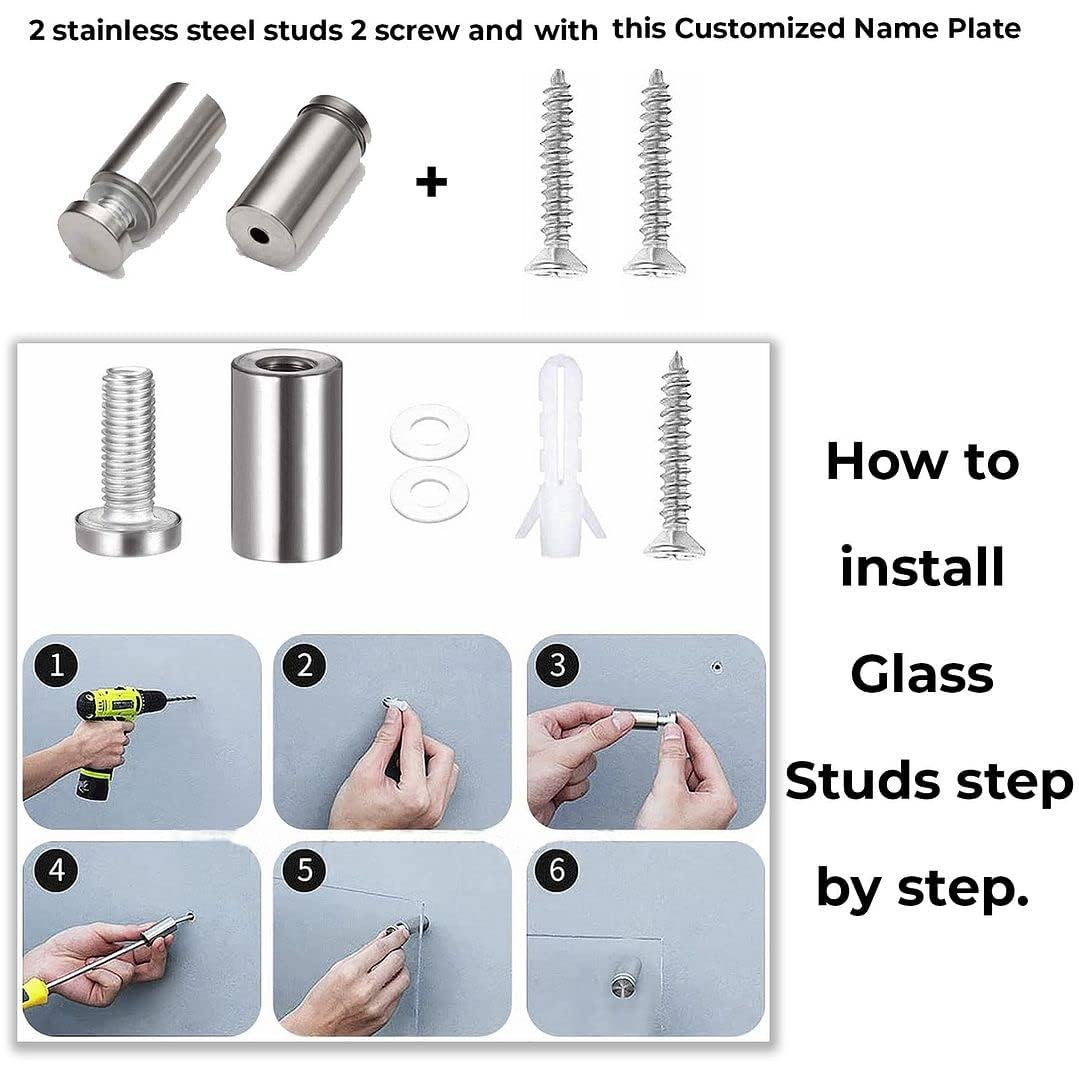 2 stainless steel studs 2 screw and with this Customized Name Plate

+

1
2
3
4
5
6

How to install Glass Studs step by step.